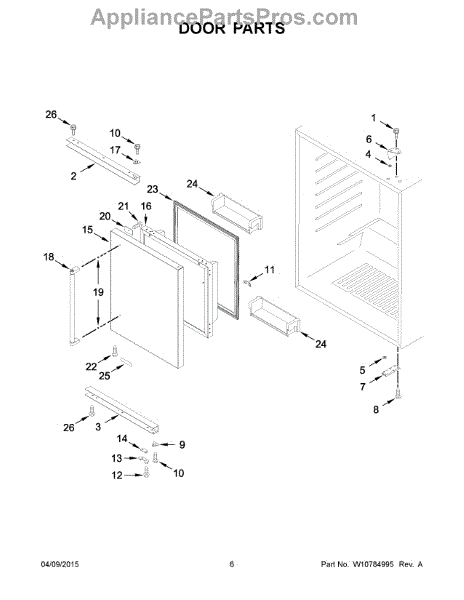 AppliancePartsPros.com

DOOR PARTS

26
10
17
2
1
6
4
23
24
21
16
20
15
18
19
11
24
22
25
5
7
8
26
3
14
9
13
10
12

04/09/2015
6
Part No. W10784995 Rev. A