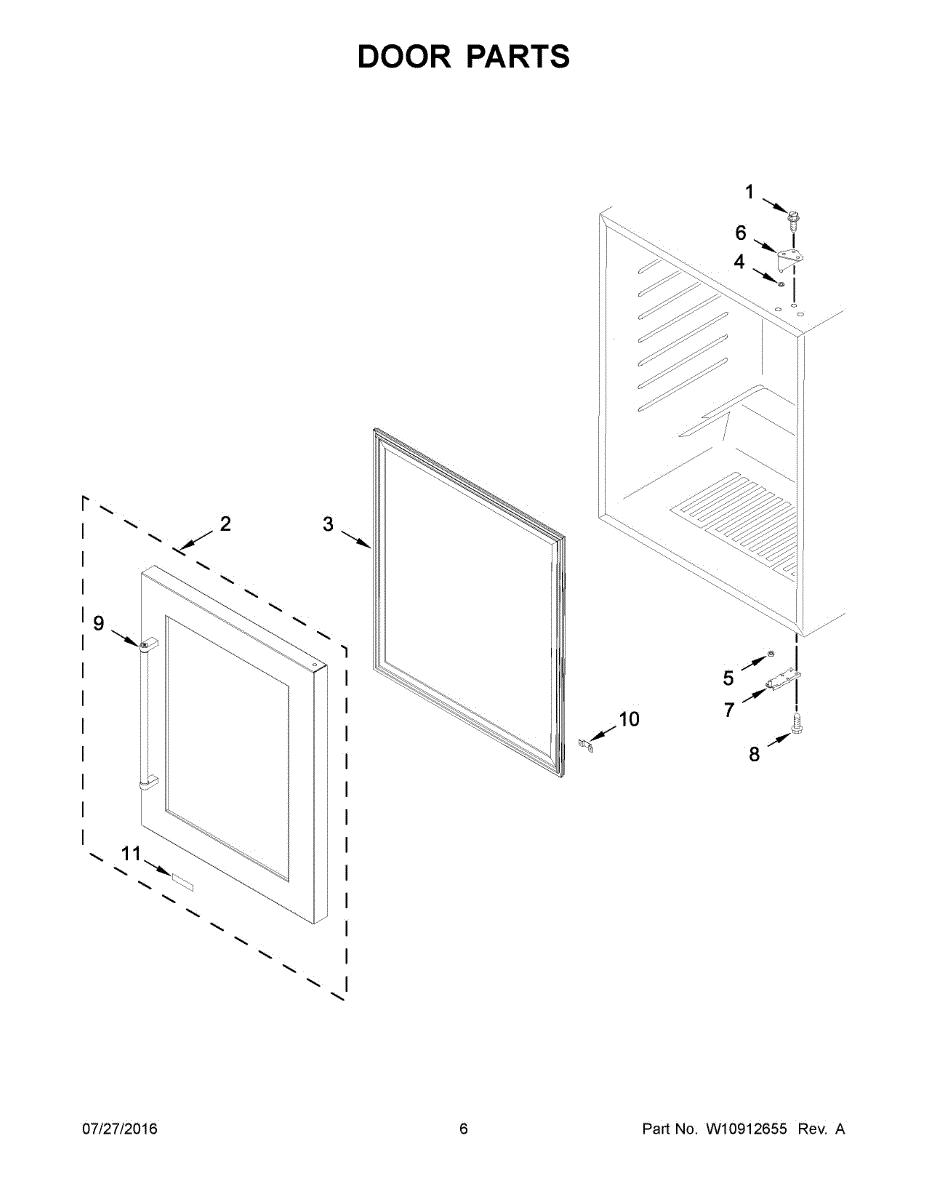 DOOR PARTS

1
6
4
2
3
9
5
7
10
8
11

07/27/2016
6
Part No. W10912655 Rev. A