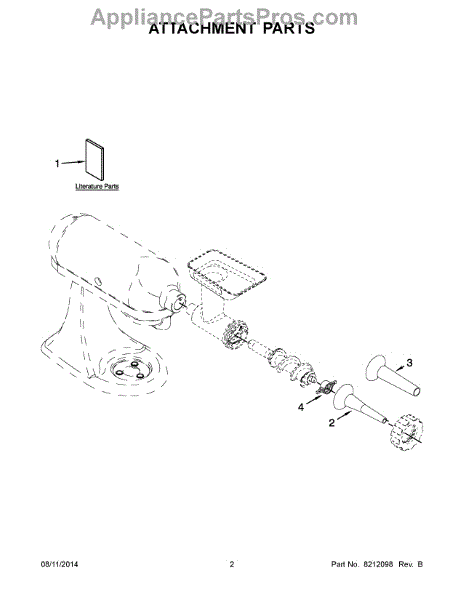 AppliancePartsPros.com

ATTACHMENT PARTS

1

Literature Parts

3

4

2

08/11/2014

2

Part No. 8212098 Rev. B