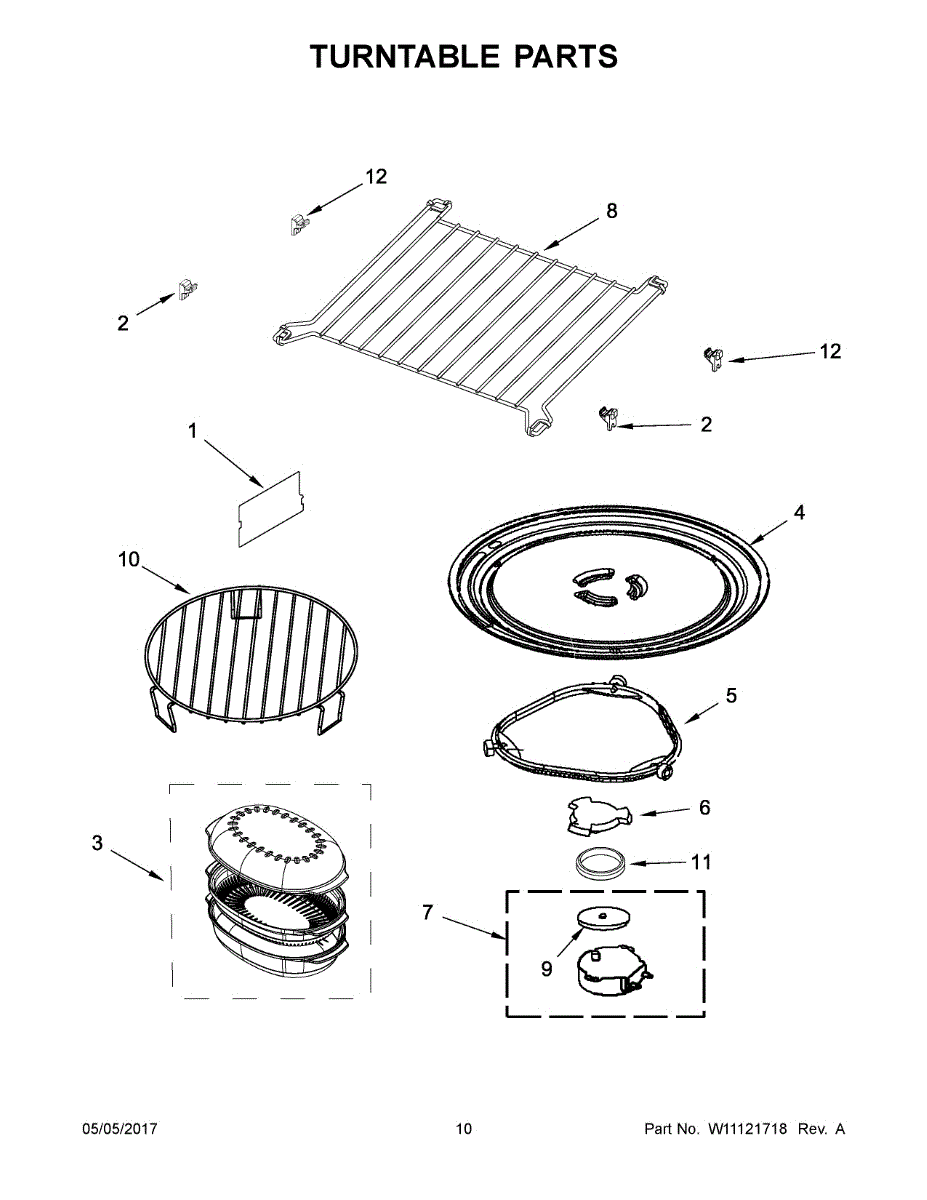 TURNTABLE PARTS

12

8

2

12

2

1

4

10

5

6

3

11

7

9

05/05/2017

10

Part No. W11121718 Rev. A