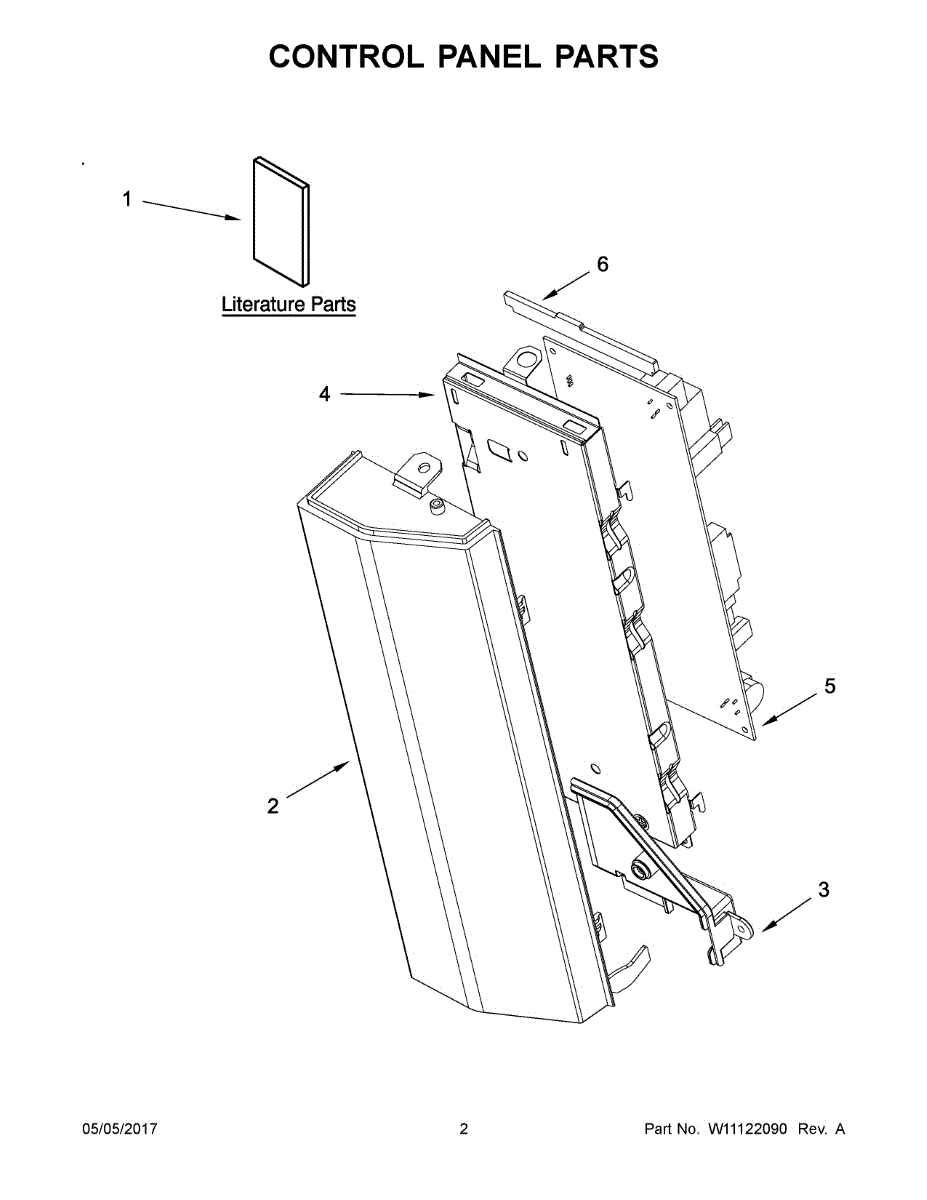 CONTROL PANEL PARTS

1

Literature Parts

6

4

5

2

3

05/05/2017

2

Part No. W11122090 Rev. A