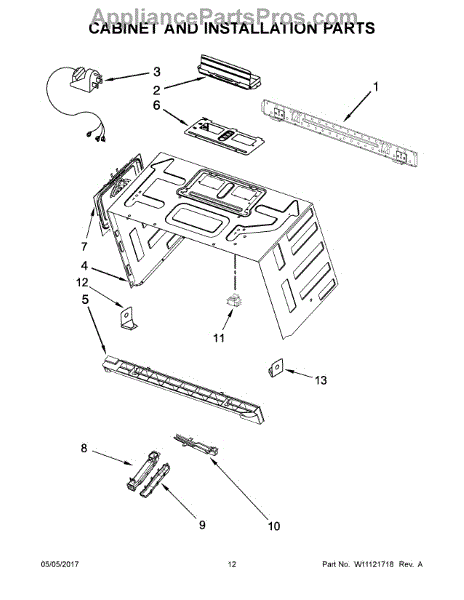 AppliancePartsPros.com
CABINET AND INSTALLATION PARTS

3
2
1
6
7
4
12
5
11
13
8
9
10

05/05/2017 12 Part No. W11121718 Rev. A