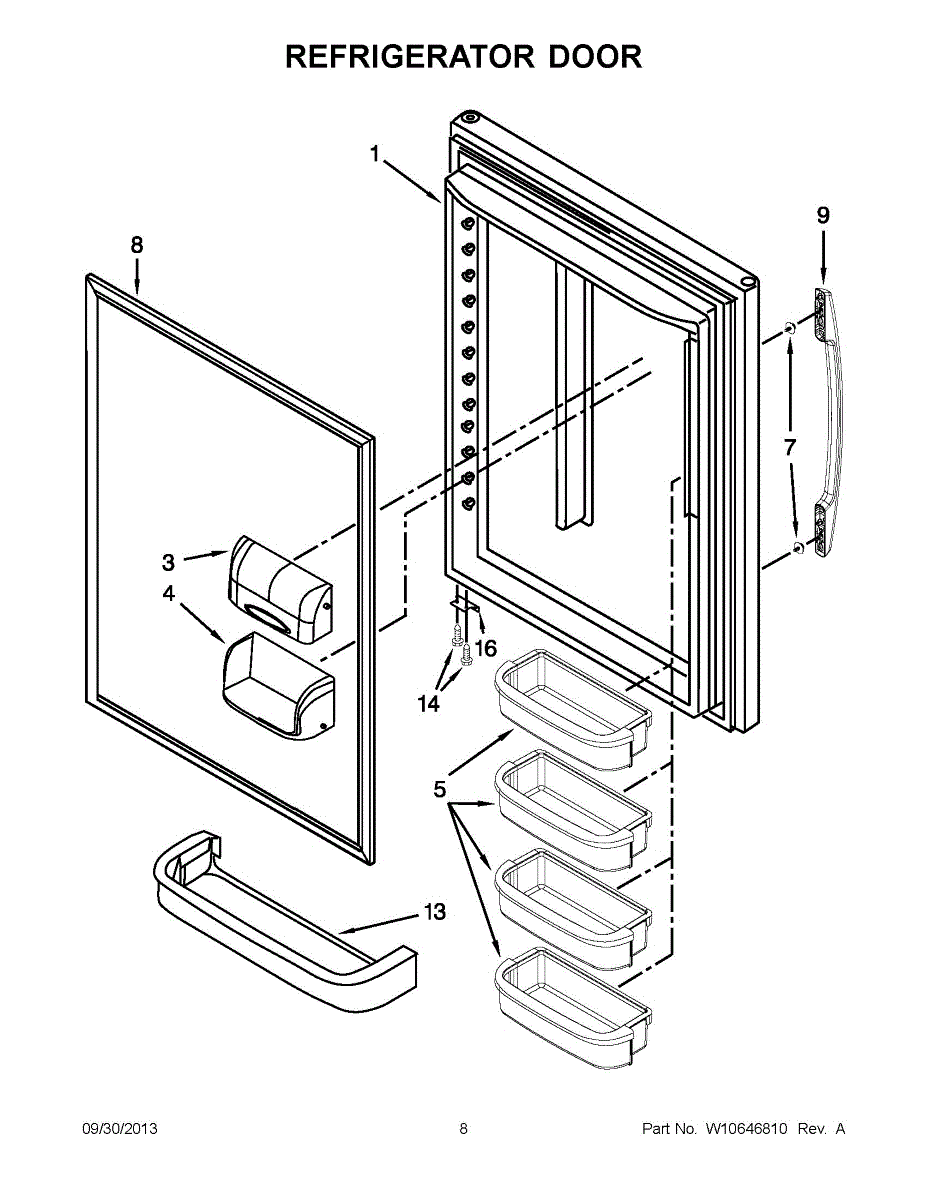 REFRIGERATOR DOOR

1

8

9

7

3

4

16

14

5

13

09/30/2013

8

Part No. W10646810 Rev. A