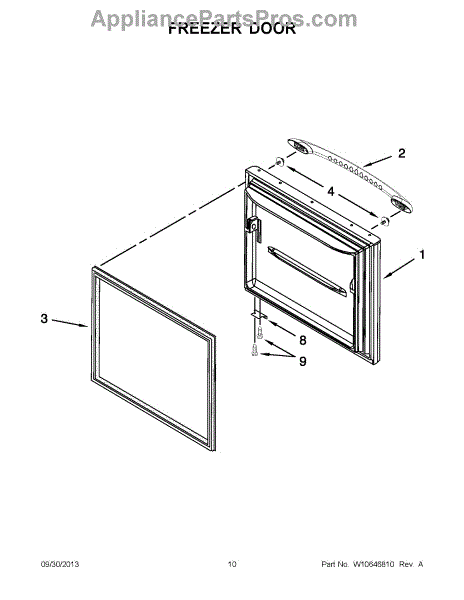 AppliancePartsPros.com

FREEZER DOOR

2

4

1

3

8

9

09/30/2013 10 Part No. W10648810 Rev. A