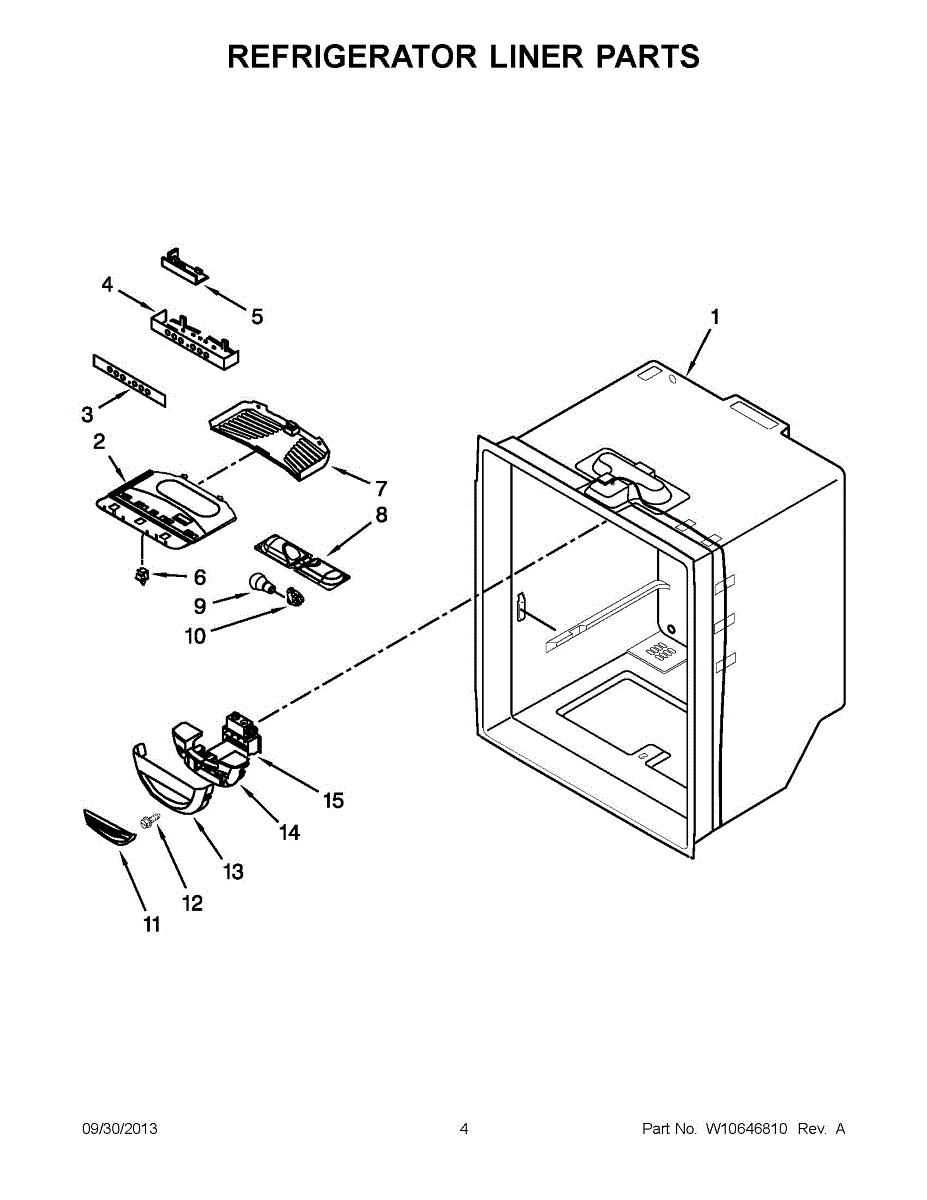 REFRIGERATOR LINER PARTS

4
5
1
3
2
7
8
6
9
10
15
14
13
12
11

09/30/2013

4

Part No. W10646810 Rev. A