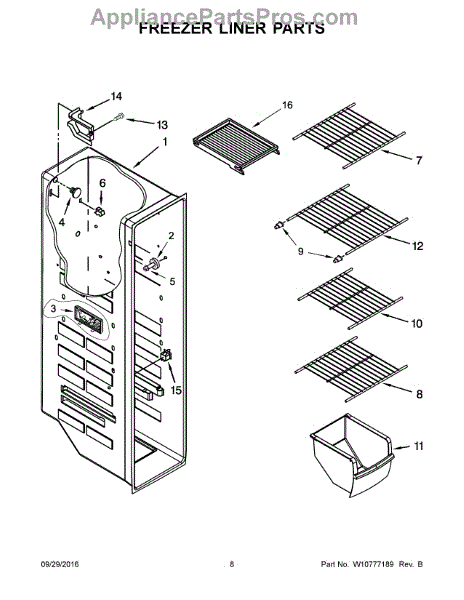 AppliancePartsPros.com

FREEZER LINER PARTS

14
13
1
16
7
6
4
2
5
9
12
3
10
15
8
11

09/29/2016

- 8 -

Part No. W10777189 Rev. B