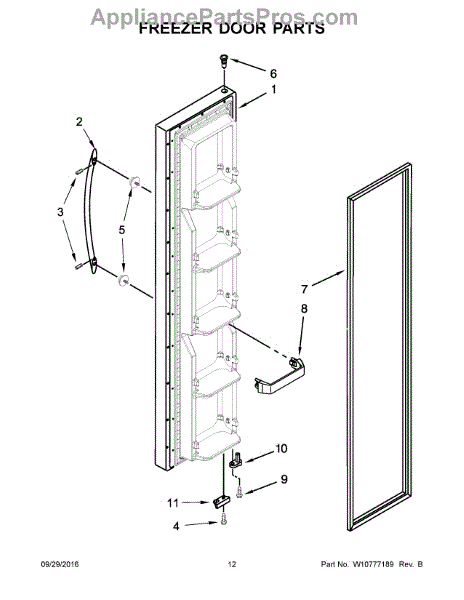 AppliancePartsPros.com
FREEZER DOOR PARTS

6
1
2
3
5
7
8
10
9
11
4

09/29/2016 12 Part No. W10777189 Rev. B