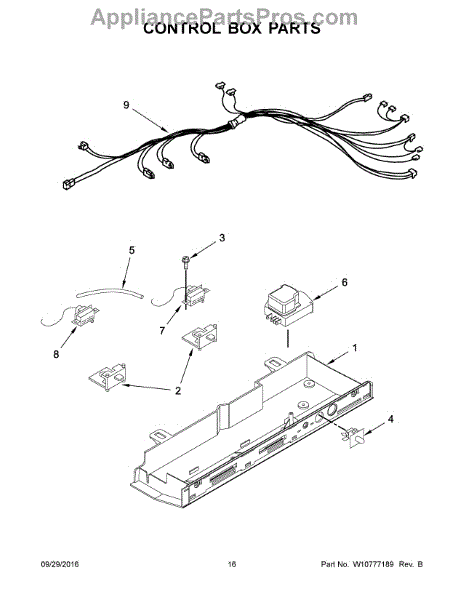 AppliancePartsPros.com
CONTROL BOX PARTS

9

3

5

6

7

8

1

2

4

09/29/2016

16

Part No. W10777189 Rev. B