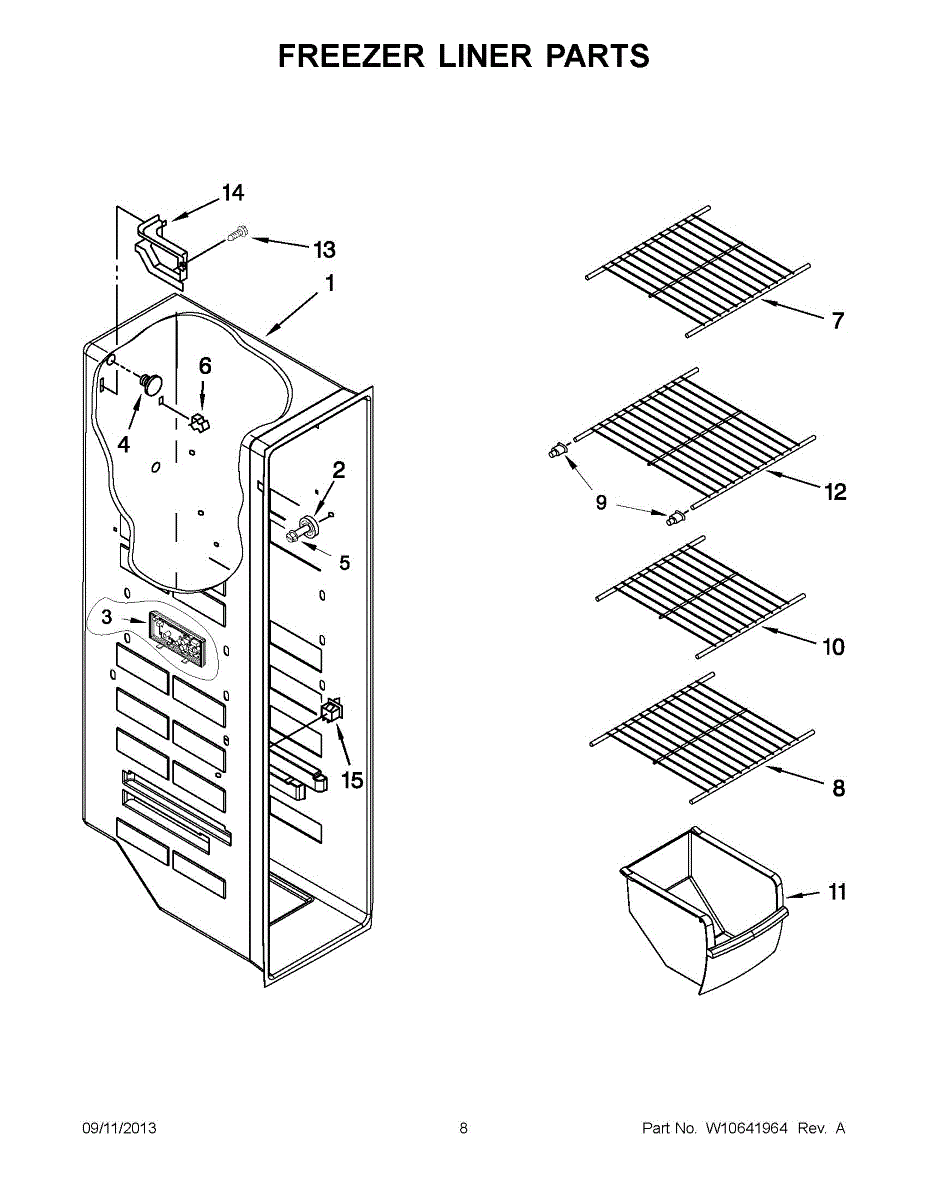 FREEZER LINER PARTS

14
13
1
6
4
2
5
3
15
7
9
12
10
8
11

09/11/2013
8
Part No. W10641964 Rev. A