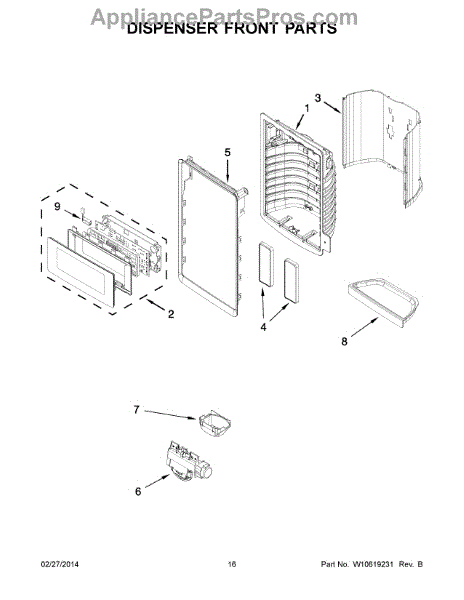 AppliancePartsPros.com
DISPENSER FRONT PARTS

3
1
5
9
2
4
8
7
6

02/27/2014 16 Part No. W10619231 Rev. B