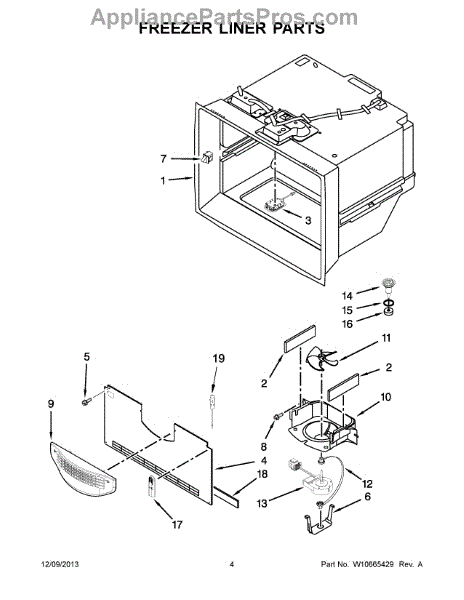 AppliancePartsPros.com
FREEZER LINER PARTS

7
1
3
14
15
16
11
2
2
10
5
19
9
8
4
18
12
13
6
17

12/09/2013
4
Part No. W10665429 Rev. A