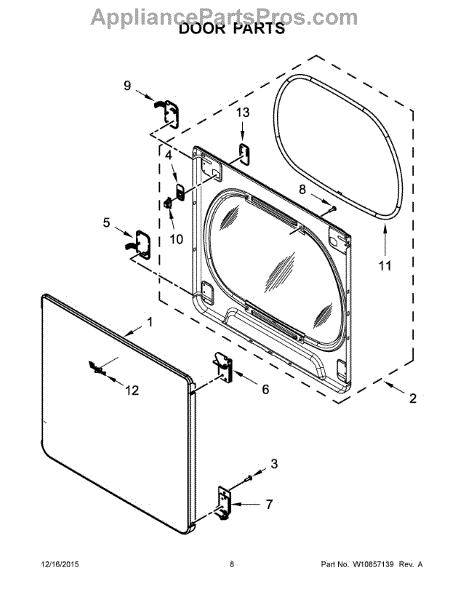 AppliancePartsPros.com
DOOR PARTS

9
13
4
8
10
5
11
1
12
6
2
3
7

12/16/2015
8
Part No. W10657139 Rev. A