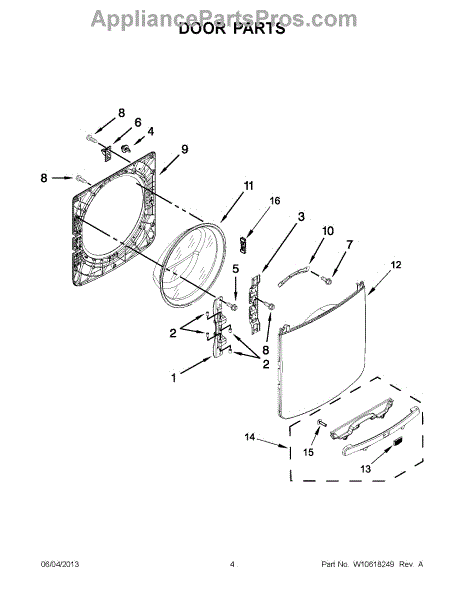 AppliancePartsPros.com
DOOR PARTS

8
6
4
9
8
11
16
3
10
7
12
5
2
8
2
1
14
15
13

06/04/2013
4
Part No. W10618249 Rev. A