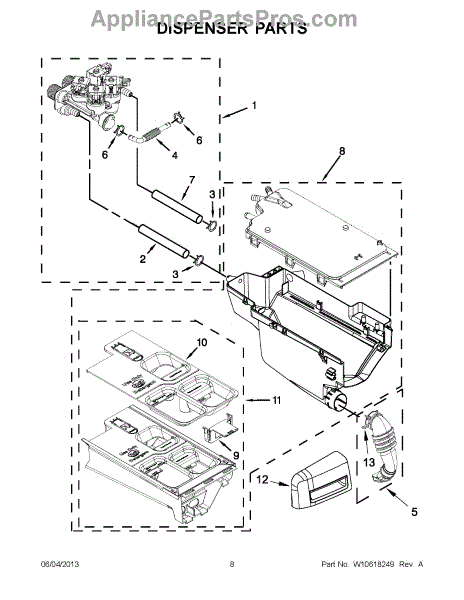 AppliancePartsPros.com
DISPENSER PARTS

1
6
6
4
8
7
3
2
3
10
11
9
13
12
5

06/04/2013 8 Part No. W10618249 Rev. A