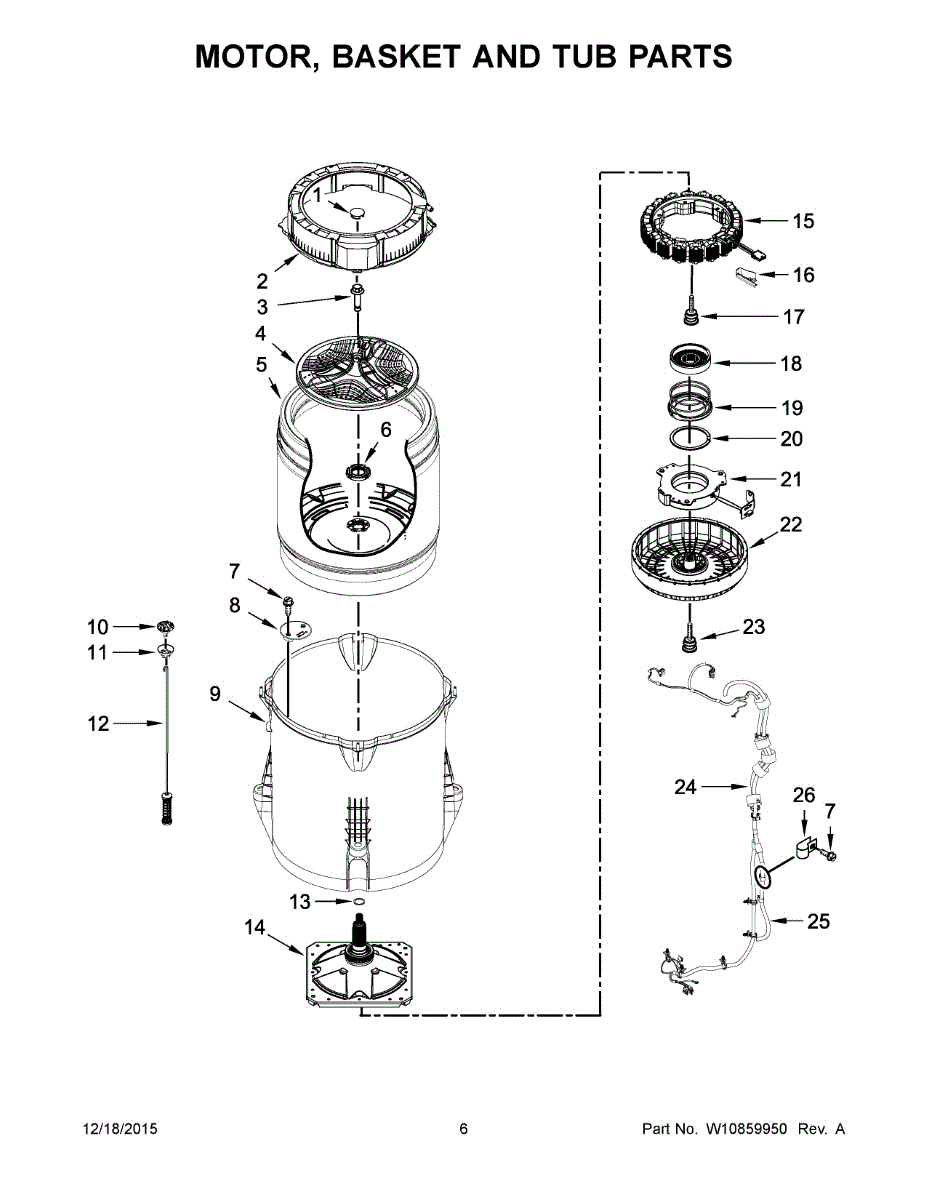 MOTOR, BASKET AND TUB PARTS

1
2
3
4
5
6
7
8
9
10
11
12
13
14
15
16
17
18
19
20
21
22
23
24
26
7
25

12/18/2015
6
Part No. W10859950 Rev. A