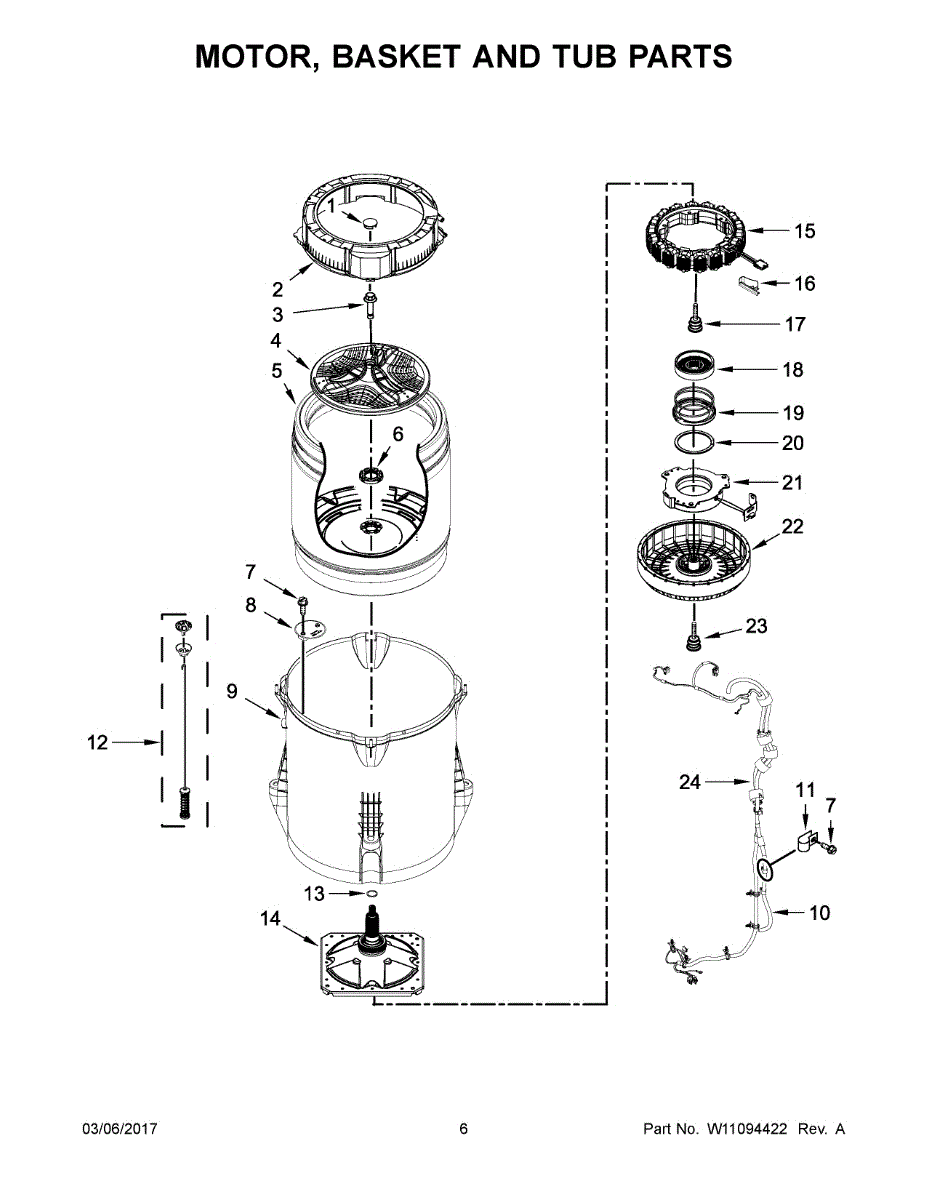 MOTOR, BASKET AND TUB PARTS

1
2
3
4
5
6
7
8
9
12
13
14
15
16
17
18
19
20
21
22
23
24
11
7
10

03/06/2017
6
Part No. W11094422 Rev. A