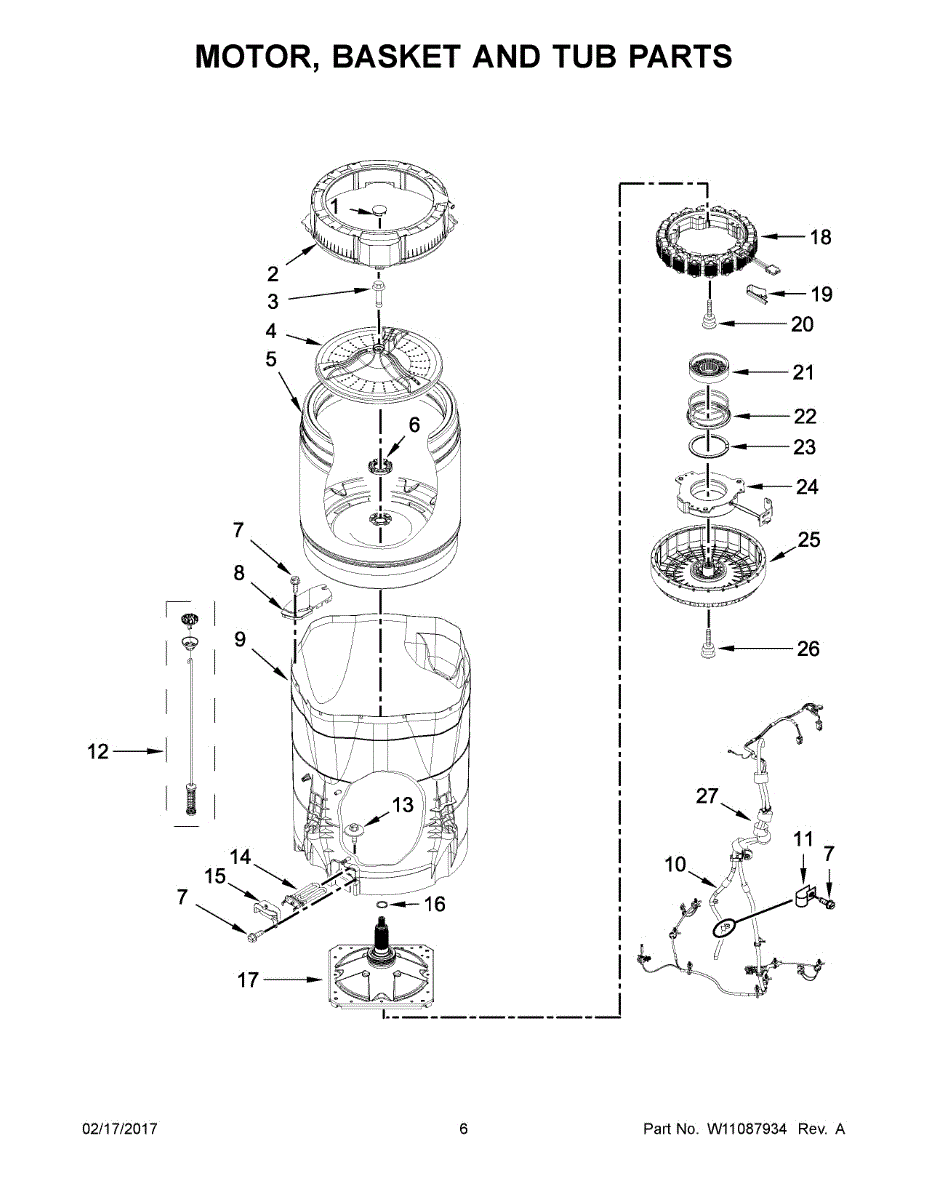 MOTOR, BASKET AND TUB PARTS

1
2
3
4
5
6
7
8
9
12
13
14
15
7
16
17
18
19
20
21
22
23
24
25
26
27
10
11
7

02/17/2017
6
Part No. W11087934 Rev. A