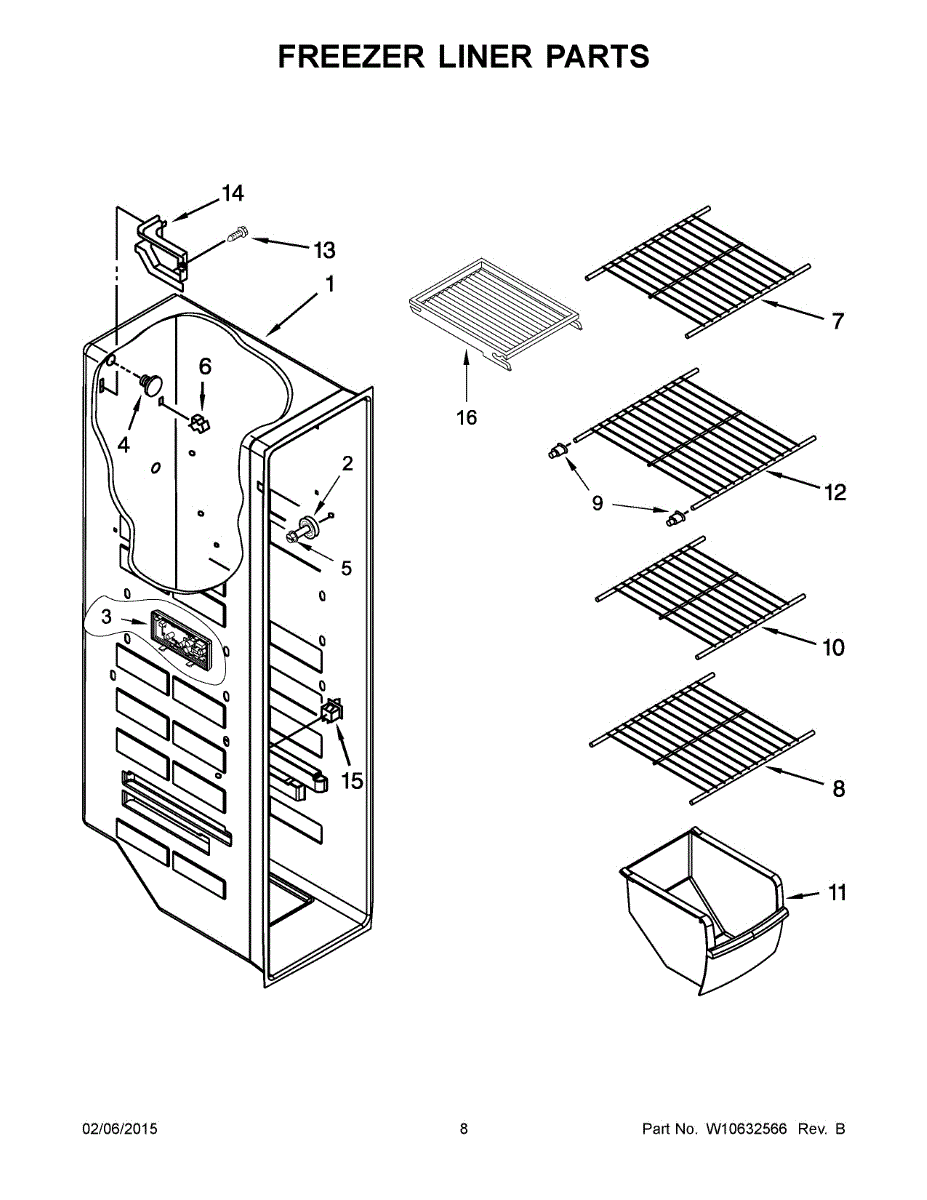 FREEZER LINER PARTS

14
13
1
6
4
2
5
3
15
16
7
9
12
10
8
11

02/06/2015

8

Part No. W10632566 Rev. B