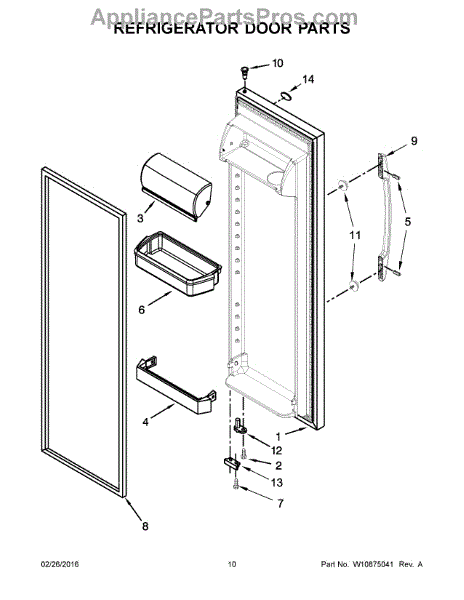 AppliancePartsPros.com
REFRIGERATOR DOOR PARTS

10
14
9
3
5
11
6
4
1
12
2
13
7
8

02/26/2016
10
Part No. W10875041 Rev. A