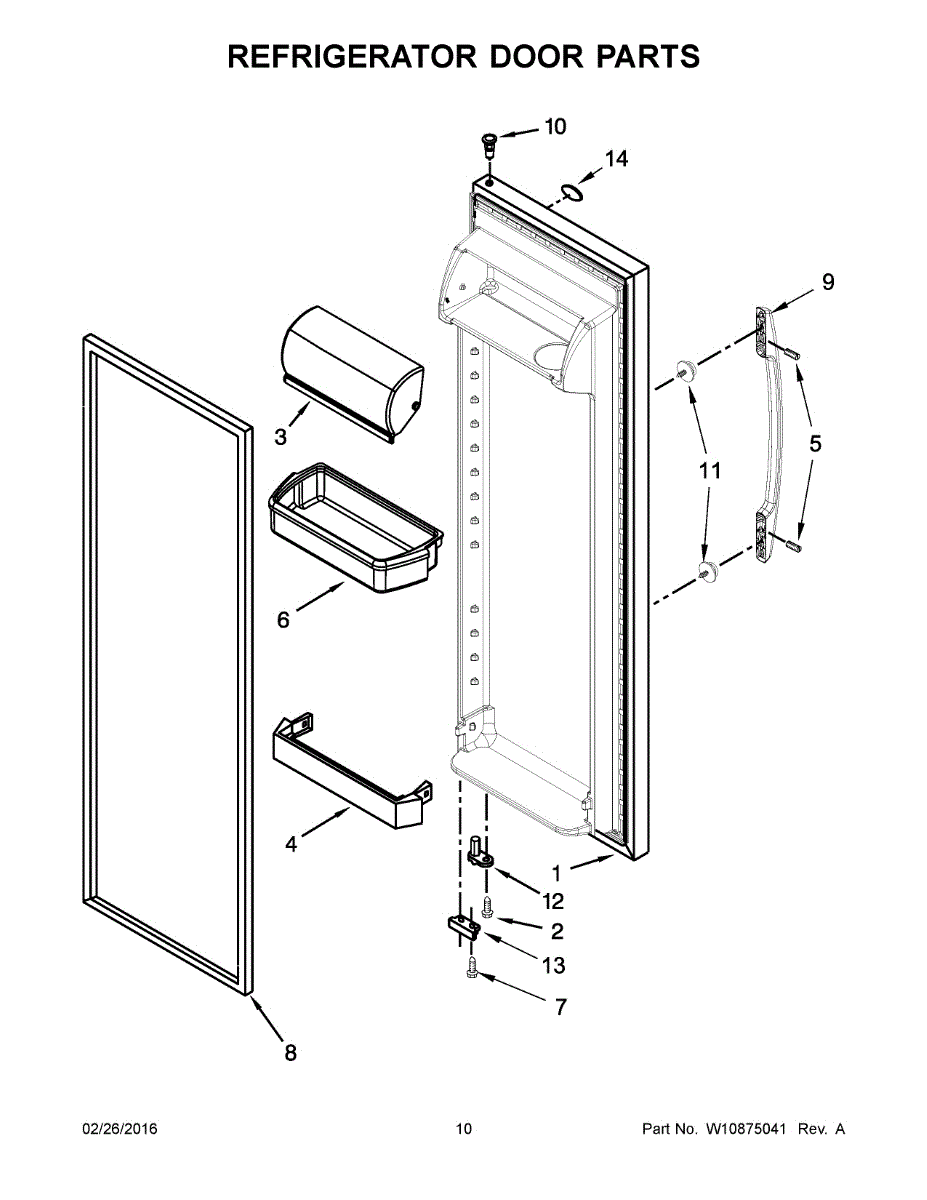 REFRIGERATOR DOOR PARTS

10
14
9
3
5
11
6
4
1
12
2
13
7
8

02/26/2016 10 Part No. W10875041 Rev. A