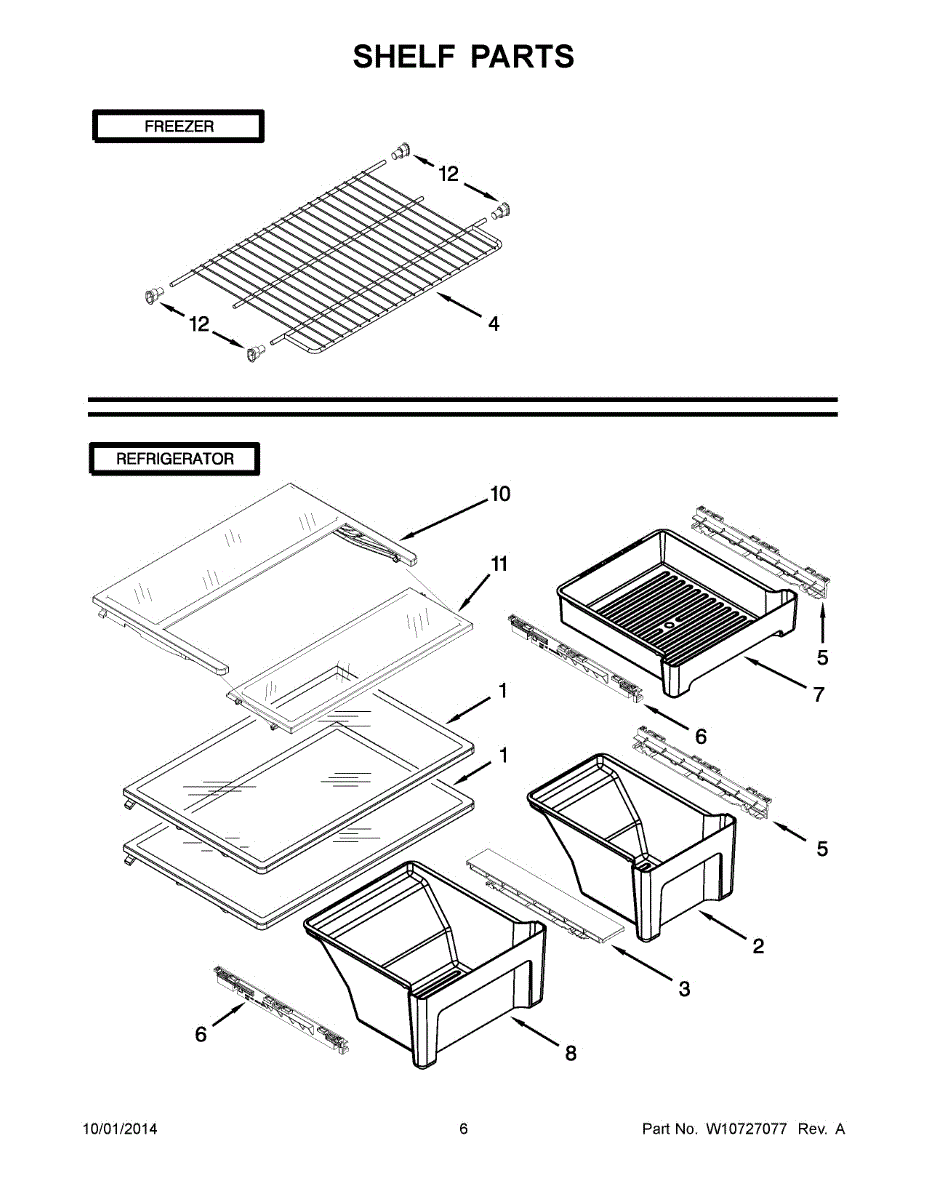 SHELF PARTS

FREEZER

12

12

4

REFRIGERATOR

10

11

5

7

1

6

1

5

2

3

6

8

10/01/2014

6

Part No. W10727077 Rev. A