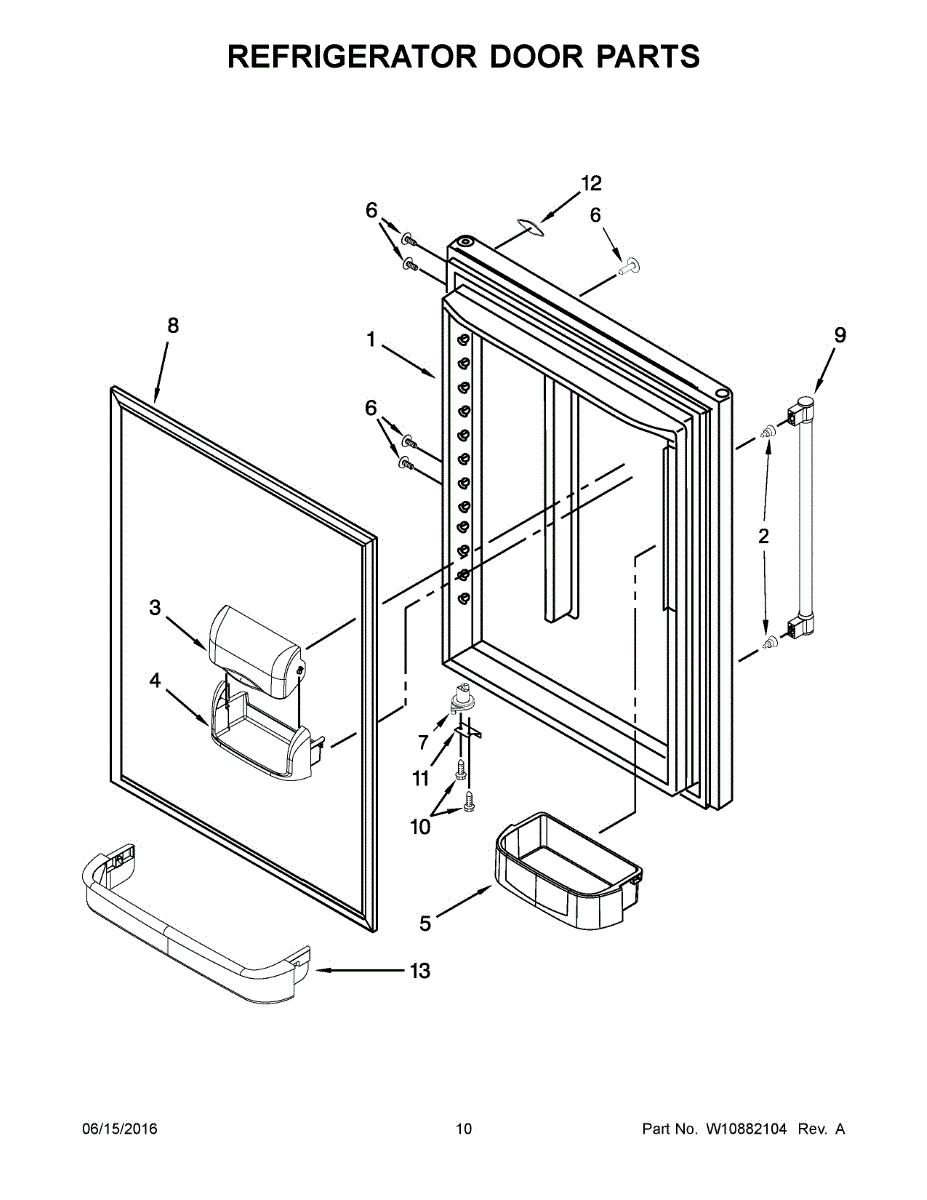 REFRIGERATOR DOOR PARTS

12
6
6
8
1
9
6
2
3
4
7
11
10
5
13

06/15/2016
10
Part No. W10882104 Rev. A