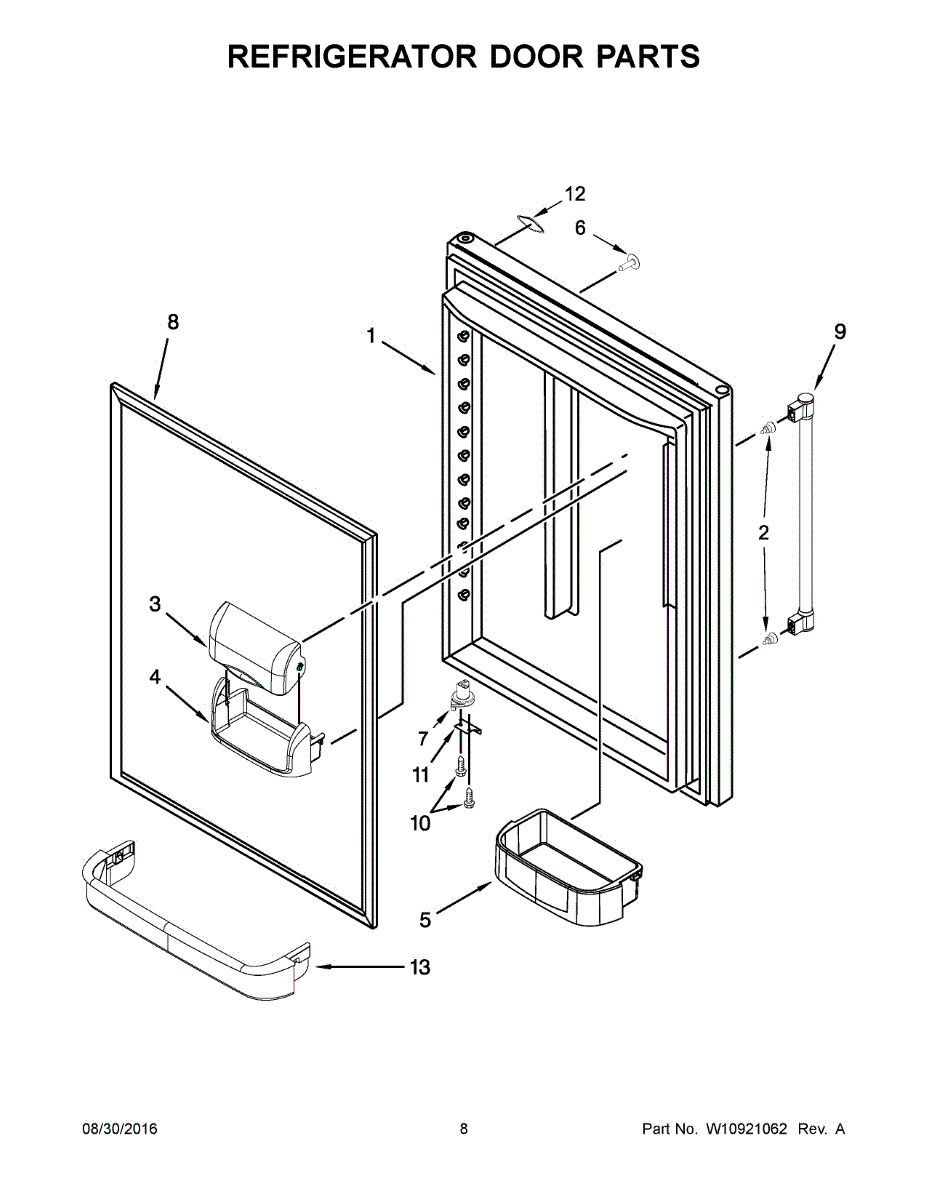 REFRIGERATOR DOOR PARTS

12

6

8

1

9

2

3

4

7

11

10

5

13

08/30/2016

8

Part No. W10921062 Rev. A