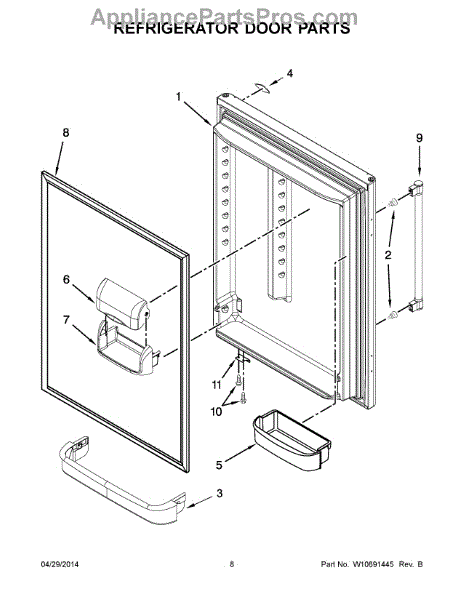 AppliancePartsPros.com
REFRIGERATOR DOOR PARTS

4
1
8
9
2
6
7
11
10
5
3

04/29/2014
8
Part No. W10691445 Rev. B