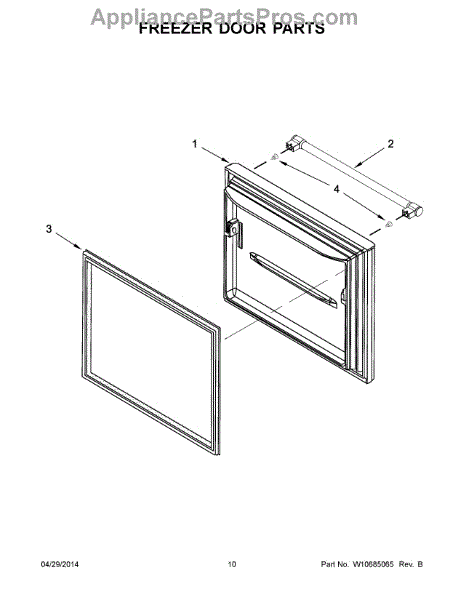 AppliancePartsPros.com
FREEZER DOOR PARTS

1
2
4
3

04/29/2014
10
Part No. W10685065 Rev. B