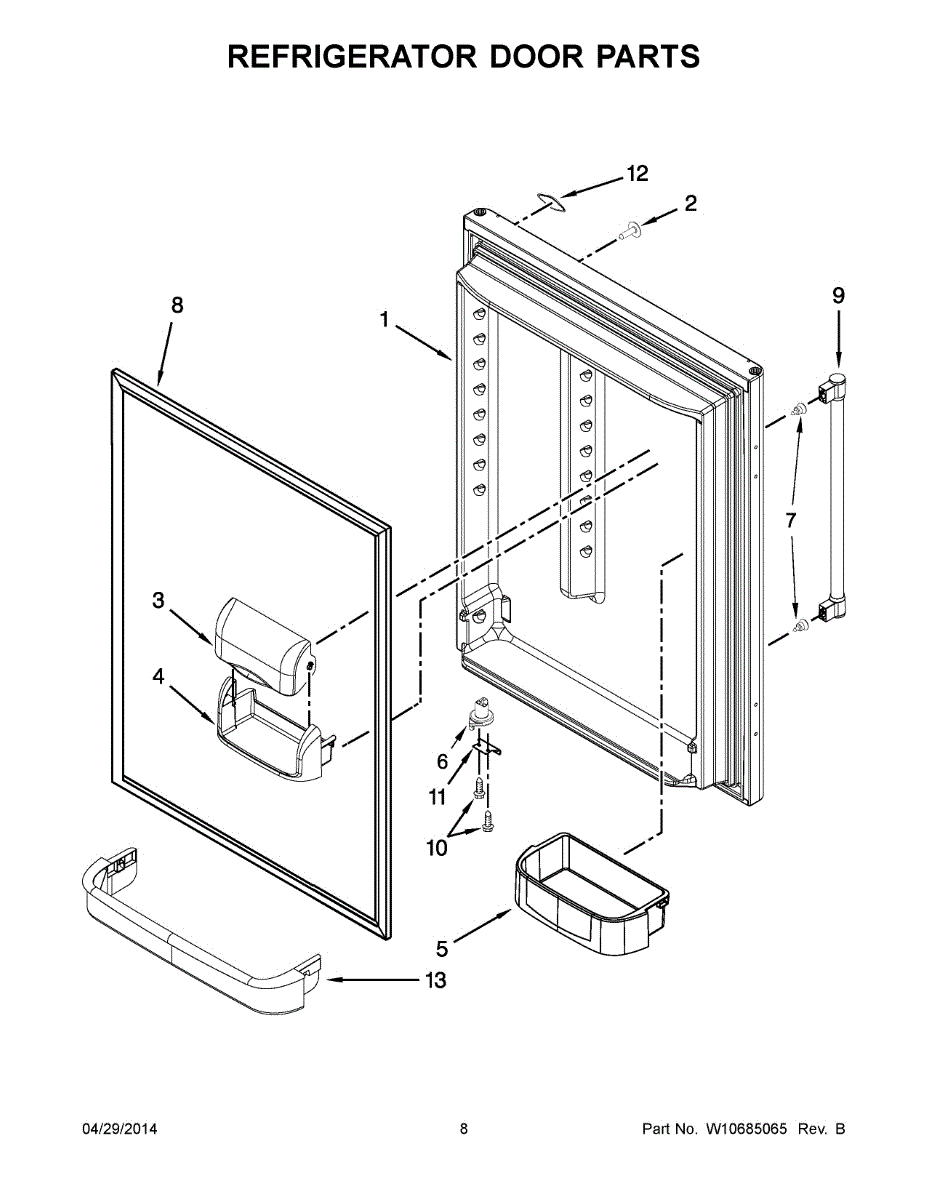 REFRIGERATOR DOOR PARTS

12
2
8
1
9
7
3
4
6
11
10
5
13

04/29/2014
8
Part No. W10685065 Rev. B