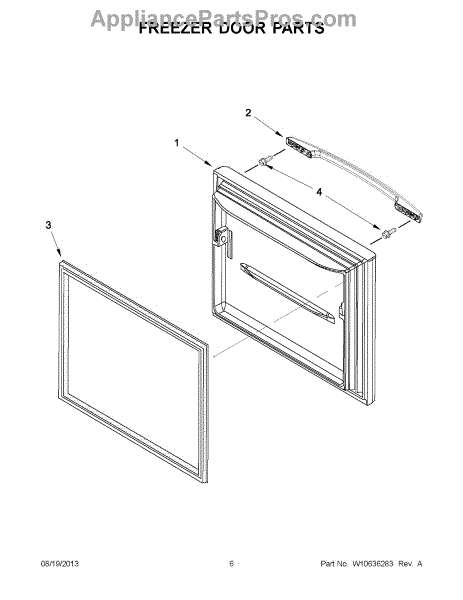 AppliancePartsPros.com
FREEZER DOOR PARTS

2

1

4

3

08/19/2013

6

Part No. W10636283 Rev. A