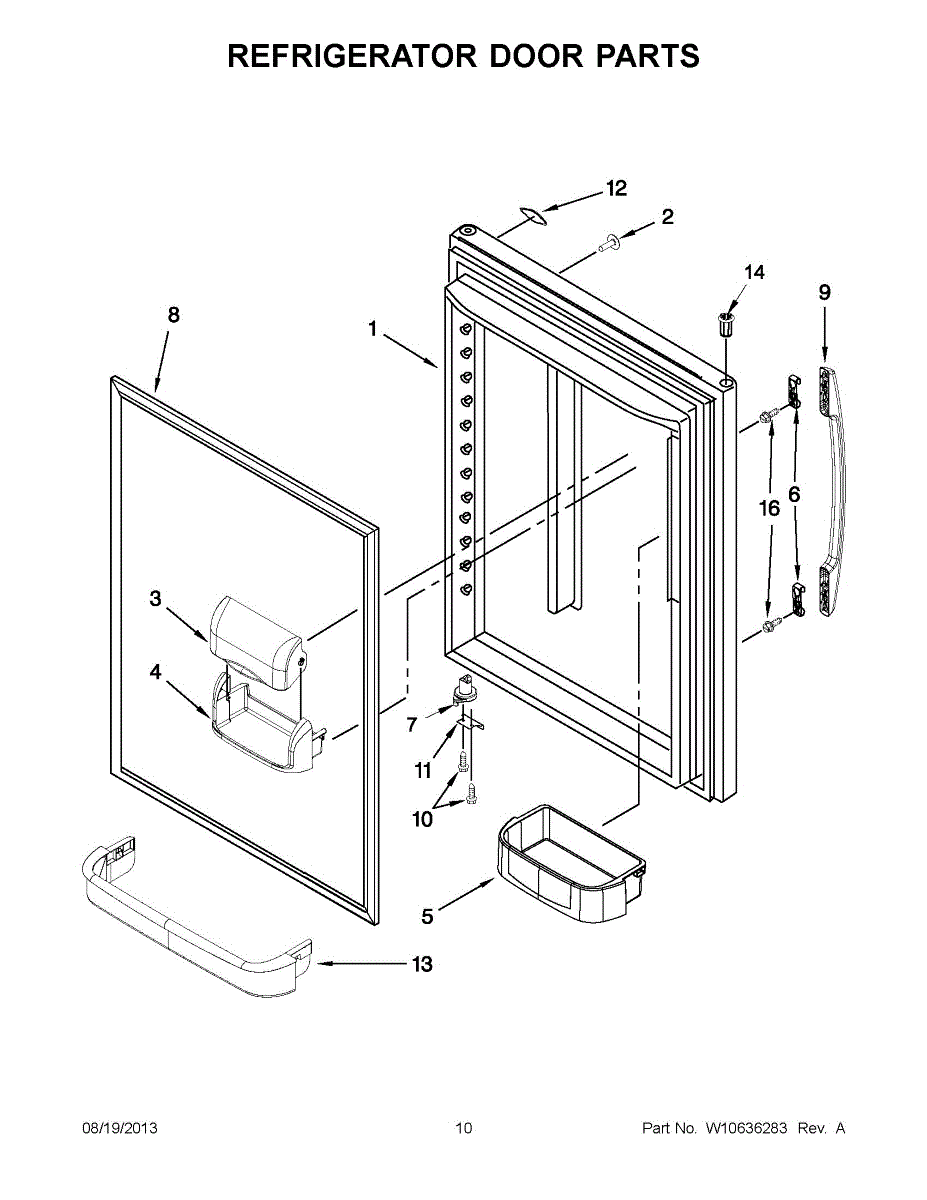 REFRIGERATOR DOOR PARTS

12
2
14
9
8
1
16
6
3
4
7
11
10
5
13

08/19/2013
10
Part No. W10636283 Rev. A