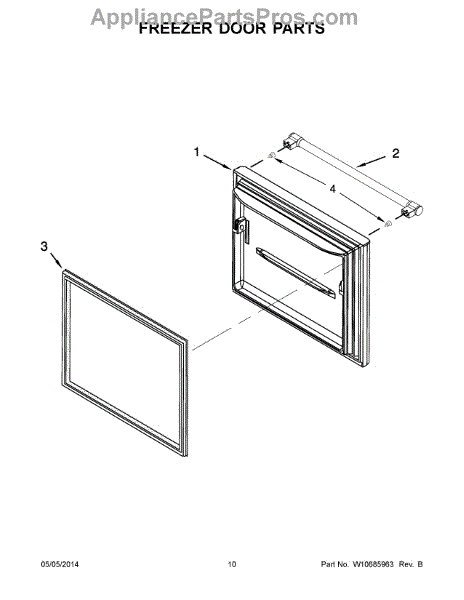 AppliancePartsPros.com
FREEZER DOOR PARTS

1

2

4

3

05/05/2014

10

Part No. W10685963 Rev. B