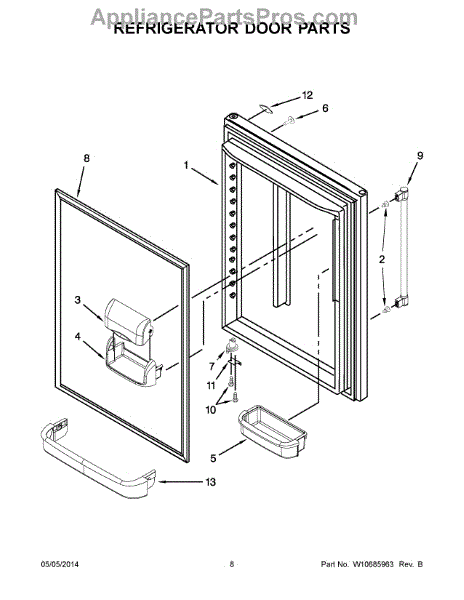 AppliancePartsPros.com
REFRIGERATOR DOOR PARTS

12
6
8
1
9
2
3
4
7
11
10
5
13

05/05/2014 8 Part No. W10685963 Rev. B