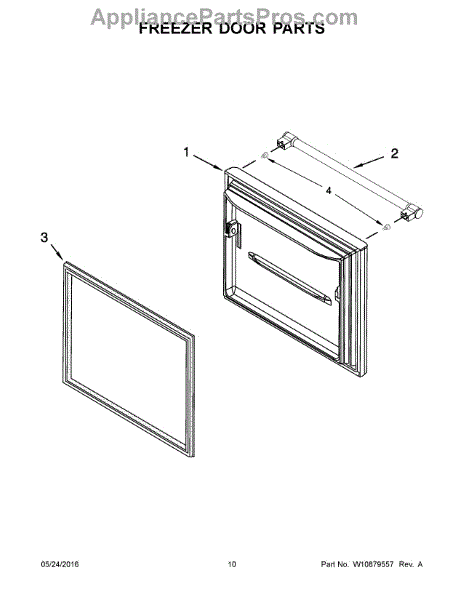 AppliancePartsPros.com
FREEZER DOOR PARTS

1

2

4

3

05/24/2016

10

Part No. W10879557 Rev. A