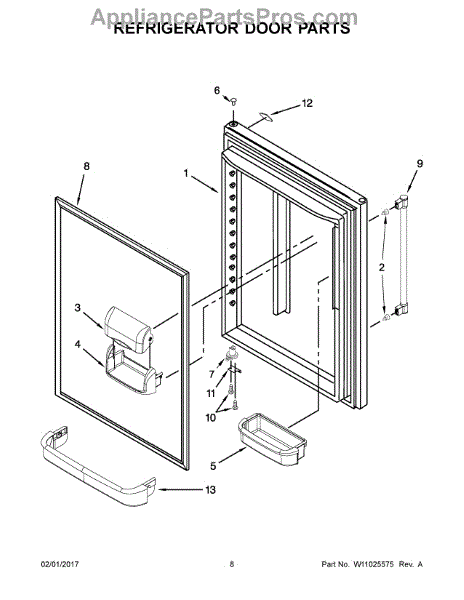 AppliancePartsPros.com
REFRIGERATOR DOOR PARTS

6
12
8
1
9
2
3
4
7
11
10
5
13

02/01/2017
8
Part No. W11025575 Rev. A