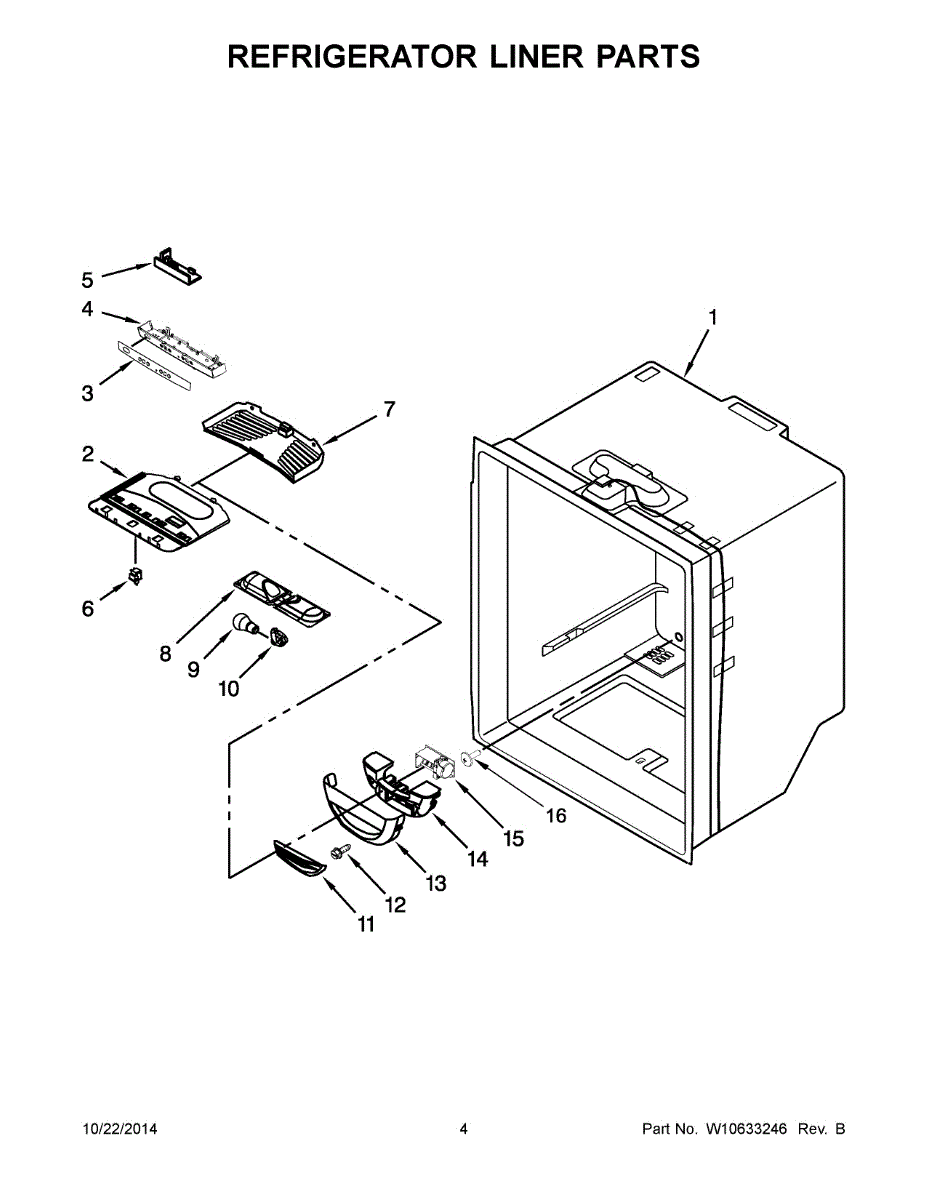 REFRIGERATOR LINER PARTS

5
4
3
1
7
2
6
8
9
10
16
15
14
13
12
11

10/22/2014

4

Part No. W10633246 Rev. B