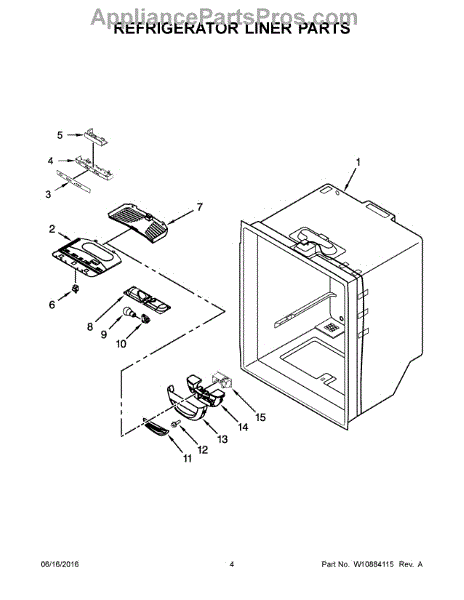 AppliancePartsPros.com
REFRIGERATOR LINER PARTS

5
4
3
1
7
2
6
8
9
10
15
14
13
12
11

06/16/2016

4

Part No. W10884115 Rev. A