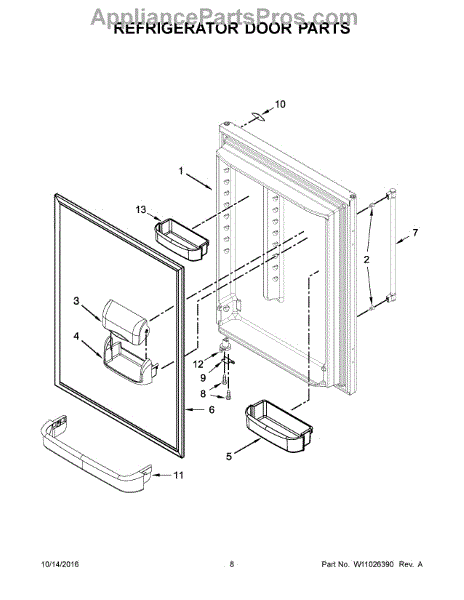 AppliancePartsPros.com
REFRIGERATOR DOOR PARTS

10
1
13
7
2
3
4
12
9
8
6
5
11

10/14/2016 - 8 - Part No. W11026390 Rev. A