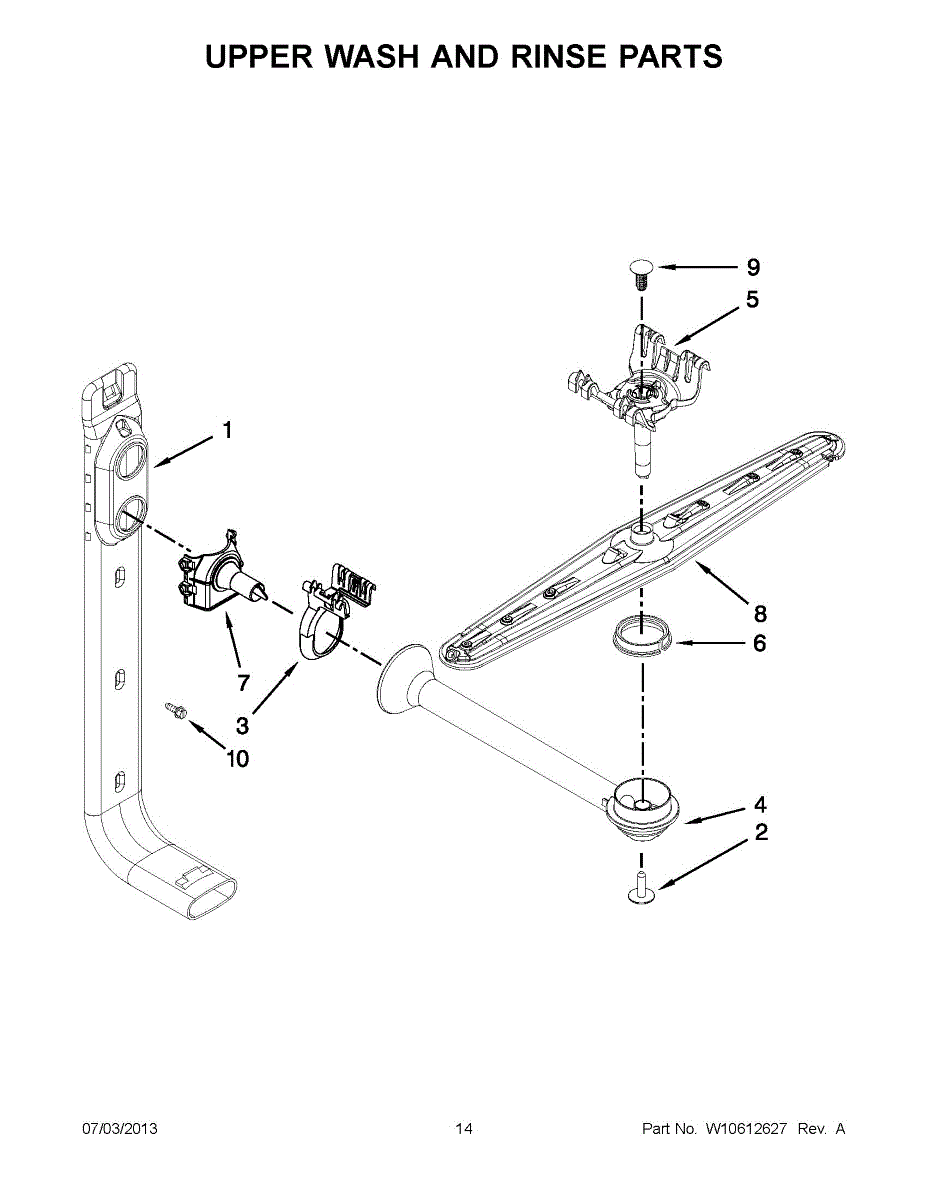 UPPER WASH AND RINSE PARTS

9
5
1
8
6
7
3
10
4
2

07/03/2013
14
Part No. W10612627 Rev. A