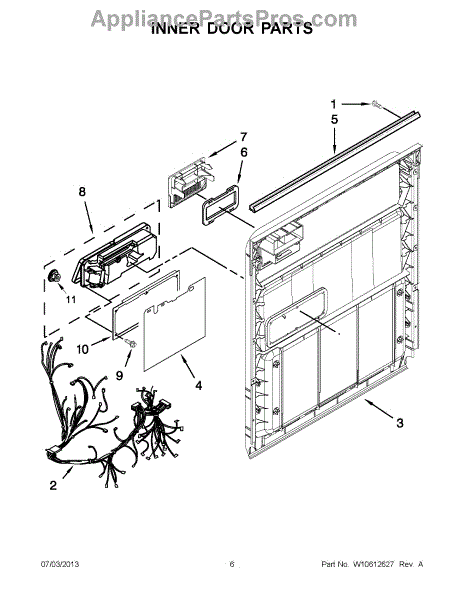 AppliancePartsPros.com

INNER DOOR PARTS

1
5
7
6
8
11
10
9
4
3
2

07/03/2013

6

Part No. W10612627 Rev. A