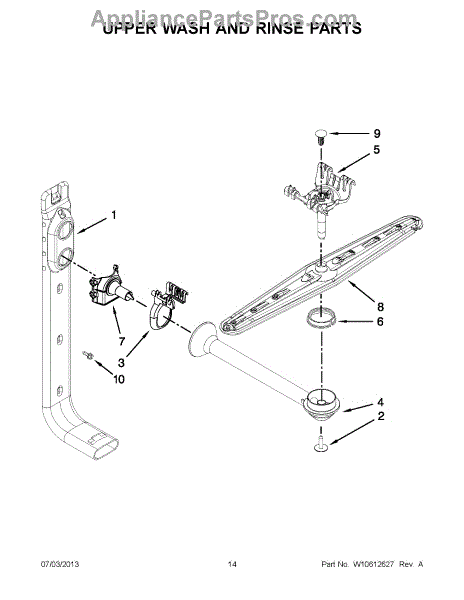 AppliancePartsPros.com

UPPER WASH AND RINSE PARTS

9

5

1

8

6

7

3

10

4

2

07/03/2013

14

Part No. W10612627 Rev. A