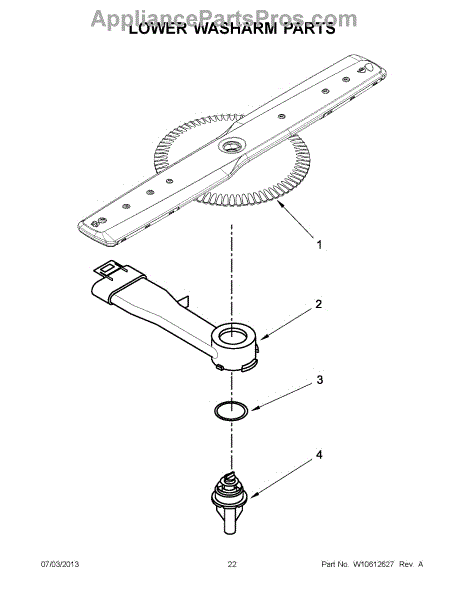 AppliancePartsPros.com
LOWER WASHARM PARTS

1

2

3

4

07/03/2013 22 Part No. W10612627 Rev. A