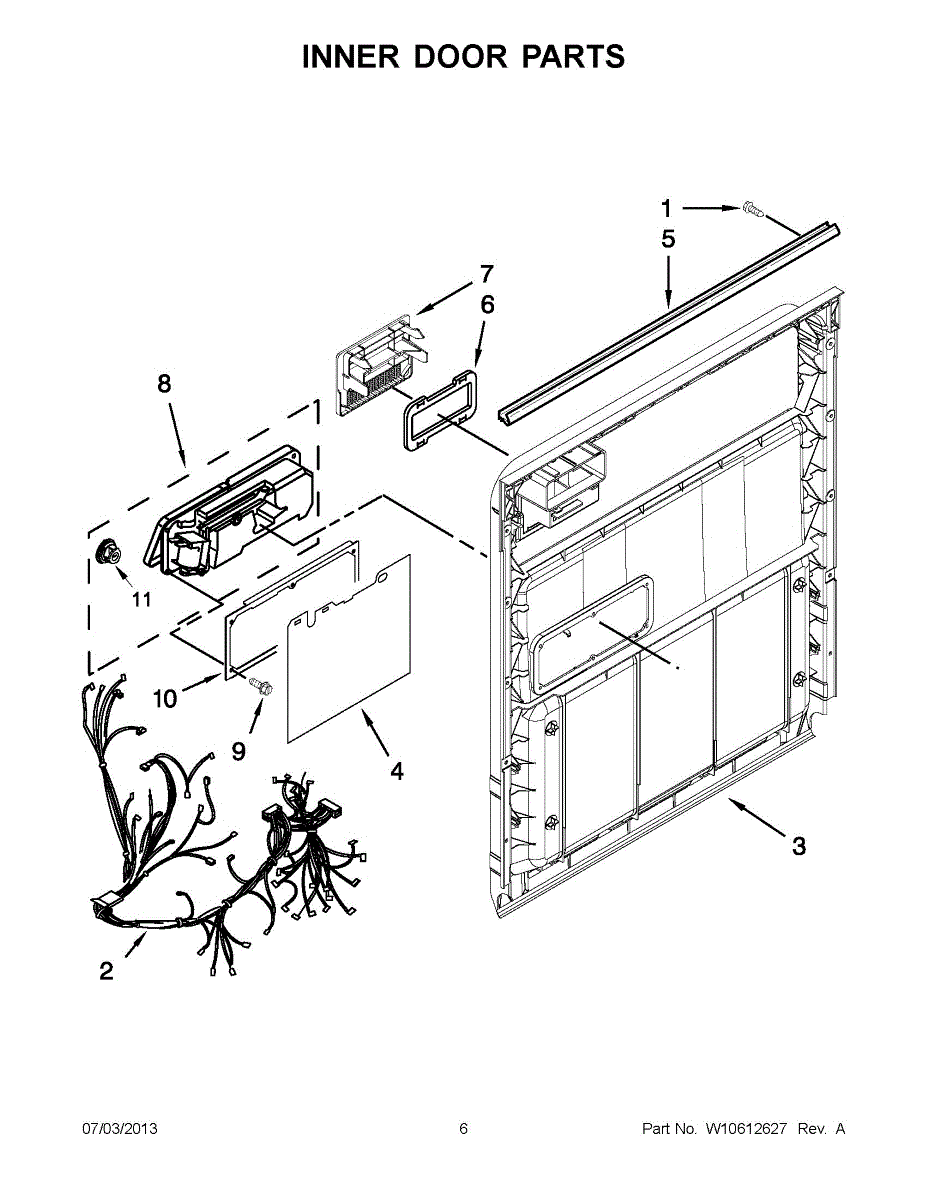 INNER DOOR PARTS

1
5
7
6
8
11
10
9
4
3
2

07/03/2013

6

Part No. W10612627 Rev. A