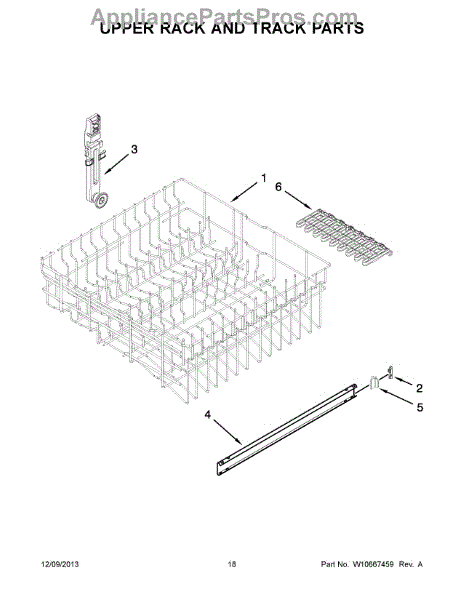 AppliancePartsPros.com
UPPER RACK AND TRACK PARTS

3
1
6
2
5
4

12/09/2013 18 Part No. W10667459 Rev. A