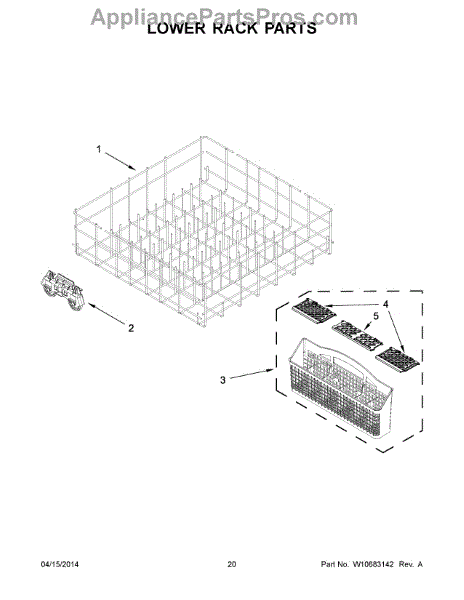 AppliancePartsPros.com
LOWER RACK PARTS

1

2

4

5

3

04/15/2014 20 Part No. W10683142 Rev. A