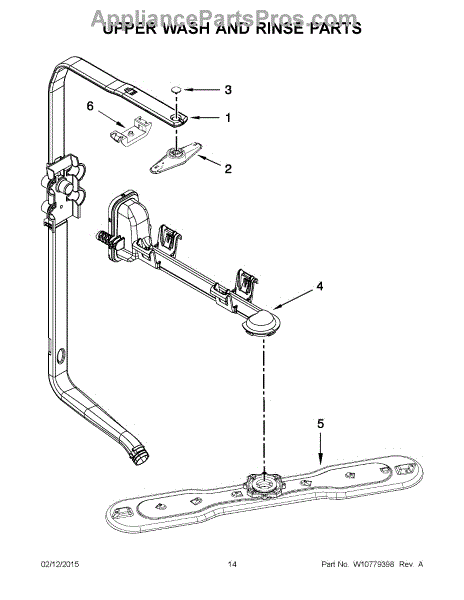 AppliancePartsPros.com
UPPER WASH AND RINSE PARTS

3
6
1
2
4
5

02/12/2015
14
Part No. W10779398 Rev. A