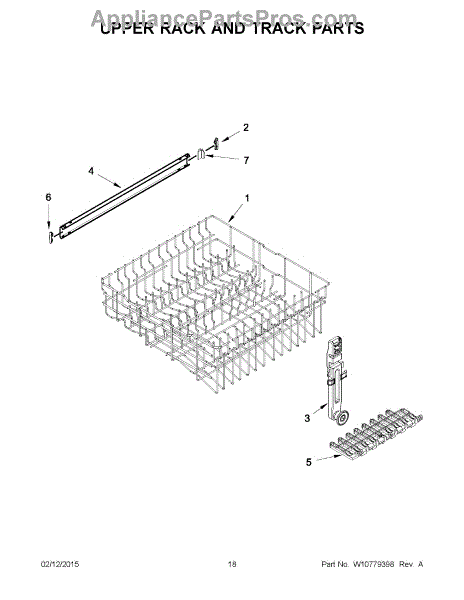 AppliancePartsPros.com

UPPER RACK AND TRACK PARTS

2

7

4

6

1

3

5

02/12/2015

18

Part No. W10779398 Rev. A