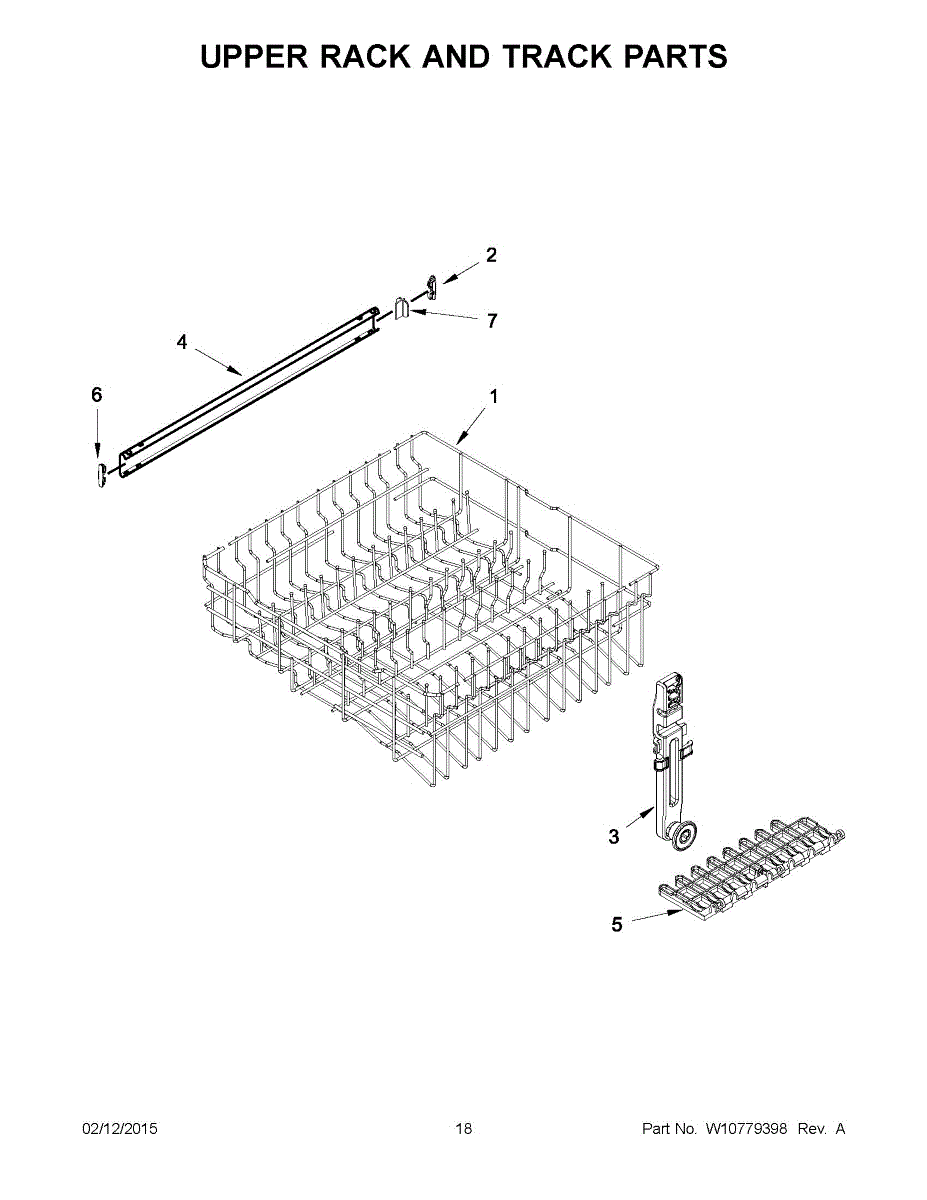 UPPER RACK AND TRACK PARTS

2

7

4

6

1

3

5

02/12/2015

18

Part No. W10779398 Rev. A