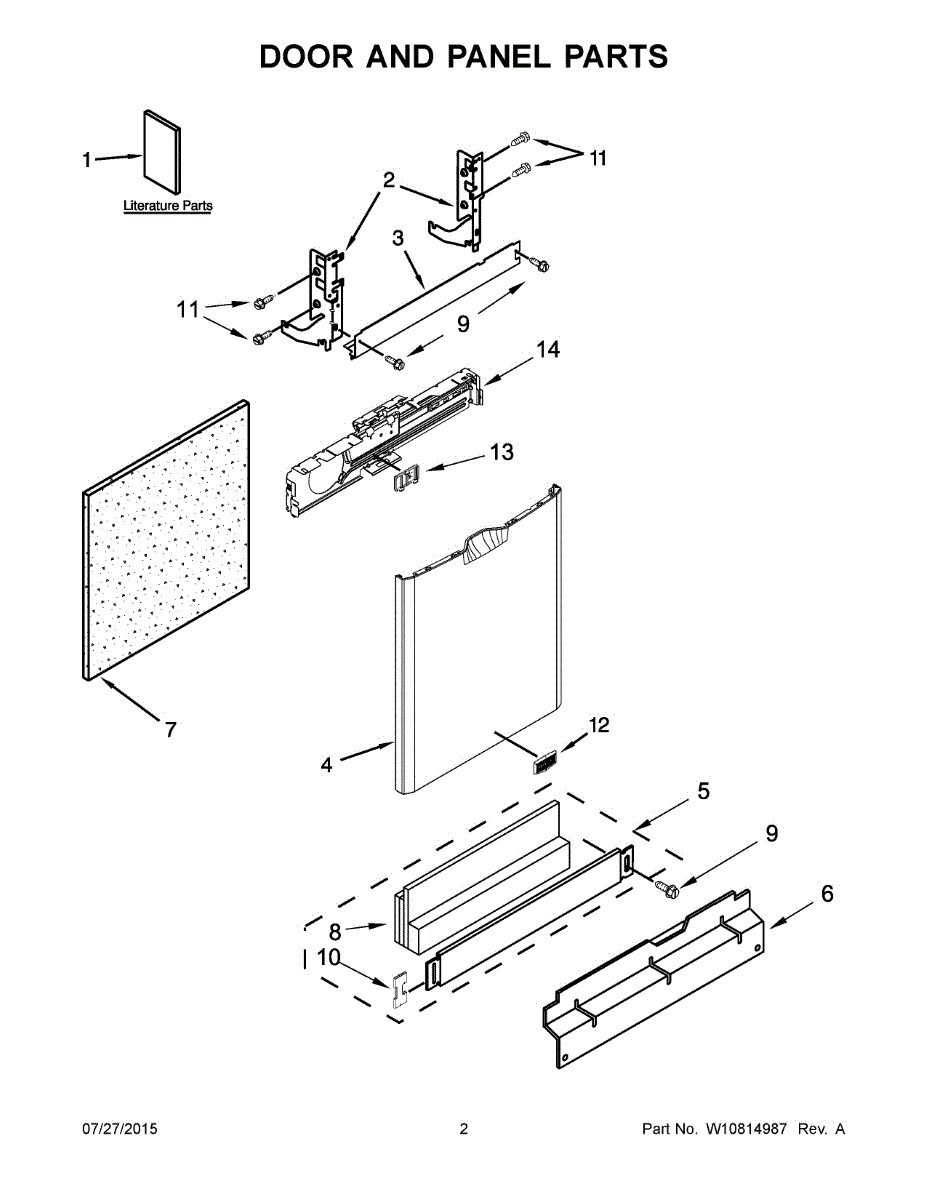 DOOR AND PANEL PARTS

1

Literature Parts

2

11

3

11

9

14

13

7

4

12

5

9

6

8

10

07/27/2015

2

Part No. W10814987 Rev. A